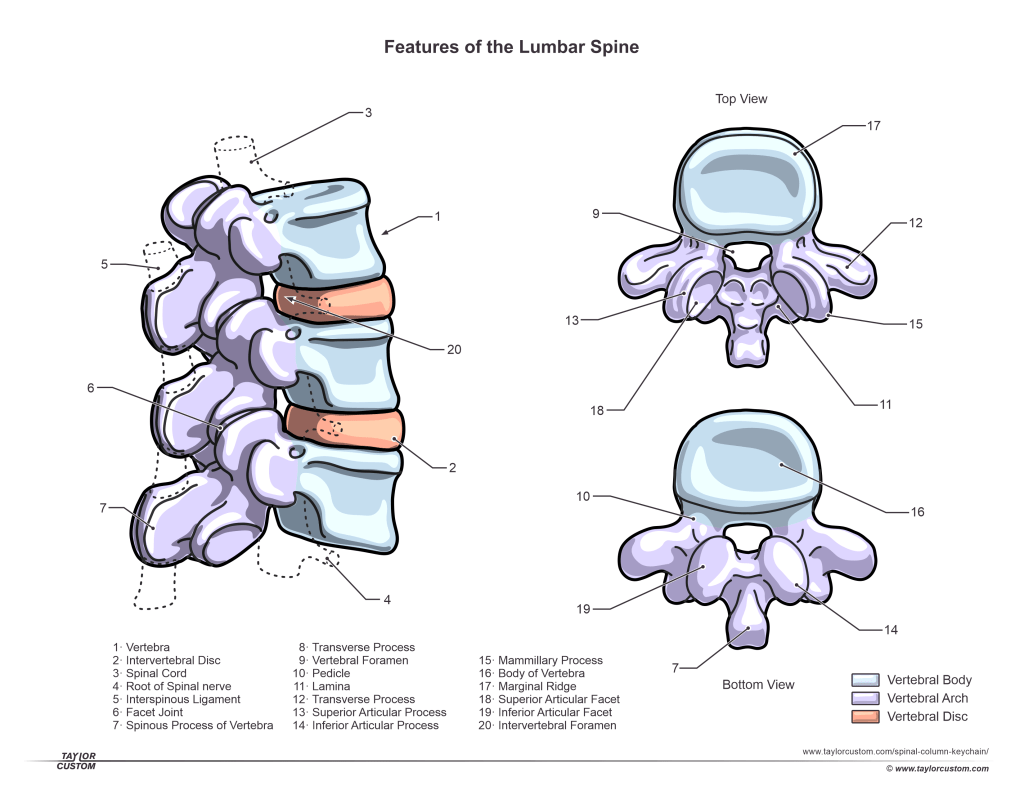 Features of the Lumbar Spine

3
1
5
20
6
2
7
4

Top View
17
9
12
13
15
18
11

10
16
19
14
7
Bottom View

1· Vertebra
2· Intervertebral Disc
3· Spinal Cord
4· Root of Spinal nerve
5· Interspinous Ligament
6· Facet Joint
7· Spinous Process of Vertebra

8· Transverse Process
9· Vertebral Foramen
10· Pedicle
11· Lamina
12· Transverse Process
13· Superior Articular Process
14· Inferior Articular Process

15· Mammillary Process
16· Body of Vertebra
17· Marginal Ridge
18· Superior Articular Facet
19· Inferior Articular Facet
20· Intervertebral Foramen

Vertebral Body
Vertebral Arch
Vertebral Disc

TAYLOR CUSTOM

www.taylorcustom.com/spinal-column-keychain/
© www.taylorcustom.com